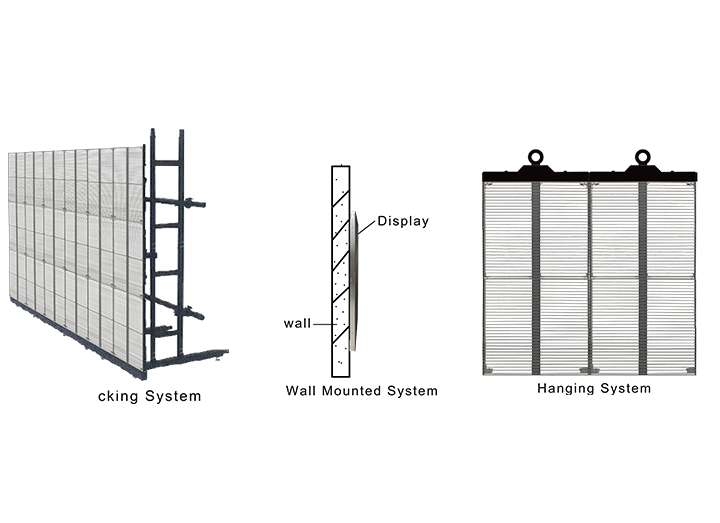 cking System

Display

wall

Wall Mounted System

Hanging System